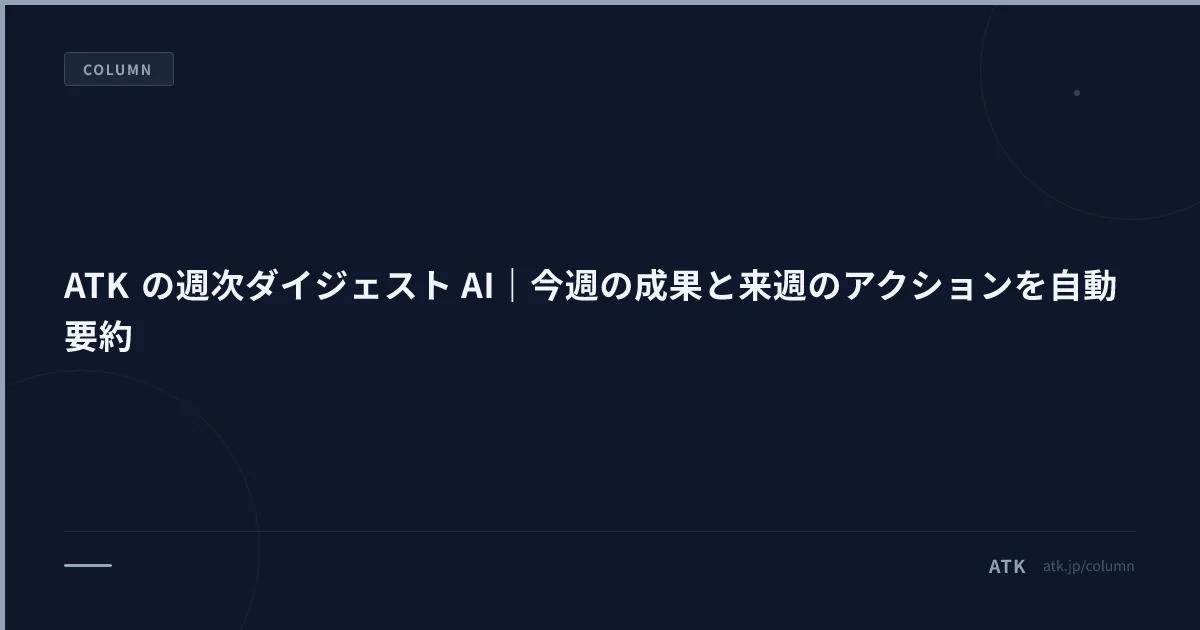 COLUMN

ATK の週次ダイジェスト AI｜今週の成果と来週のアクションを自動要約

ATK atk.jp/column