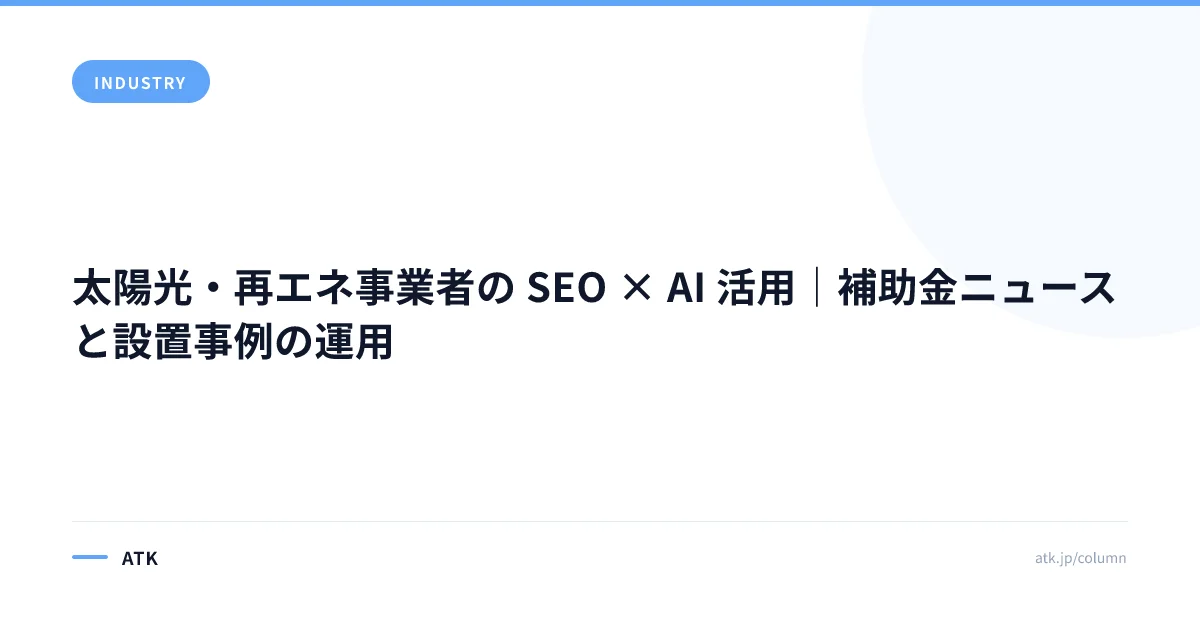 INDUSTRY

太陽光・再エネ事業者の SEO × AI 活用｜補助金ニュースと設置事例の運用

ATK

atk.jp/column