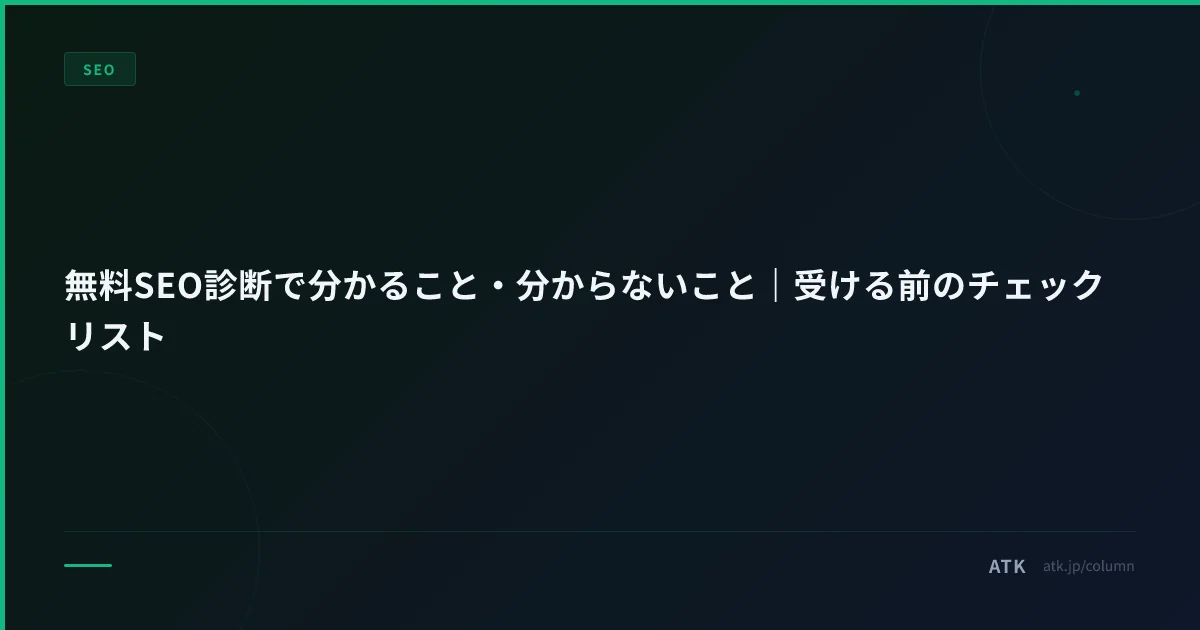 SEO

無料SEO診断で分かること・分からないこと｜受ける前のチェックリスト

ATK atk.jp/column