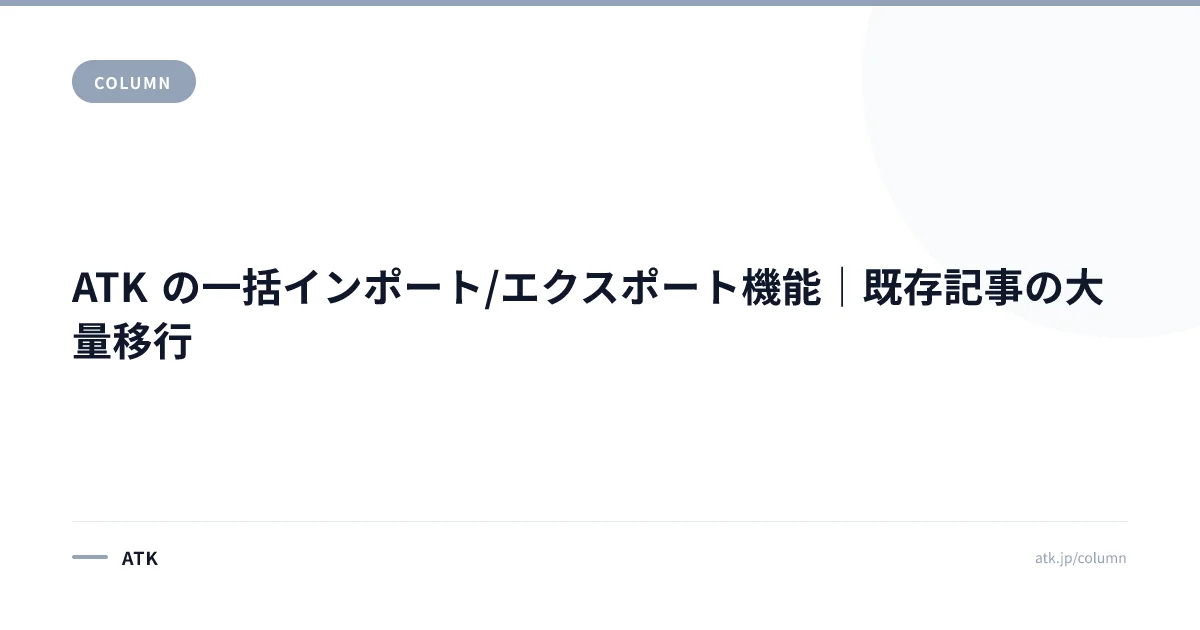 COLUMN

ATKの一括インポート/エクスポート機能｜既存記事の大量移行

ATK

atk.jp/column