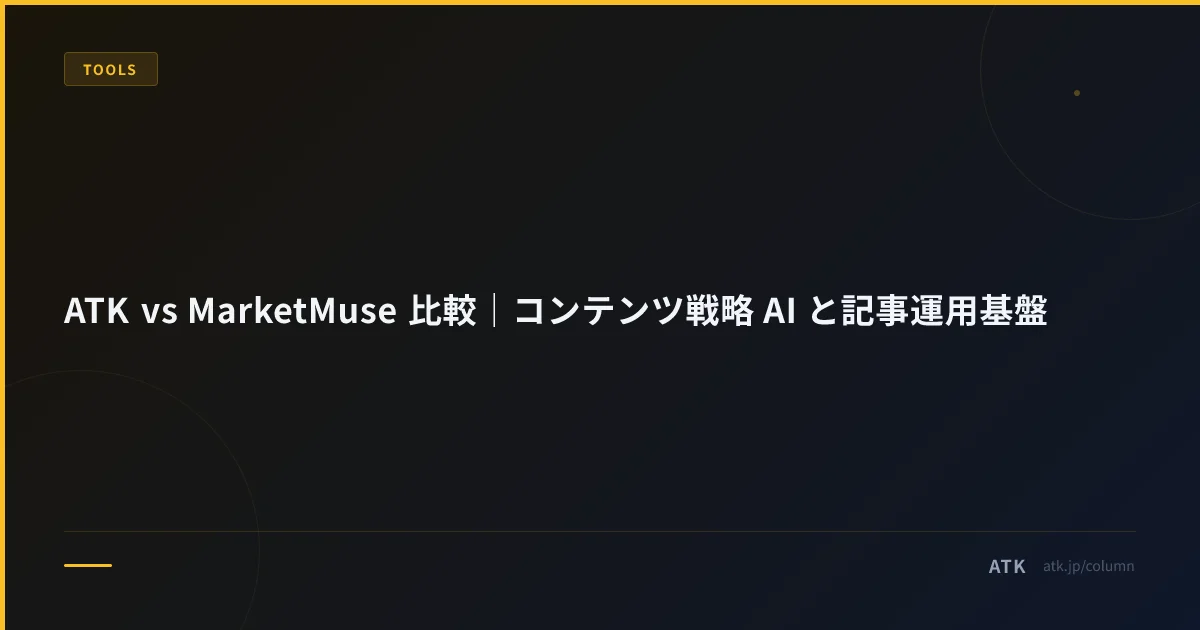 TOOLS

ATK vs MarketMuse 比較｜コンテンツ戦略 AI と記事運用基盤

ATK atk.jp/column