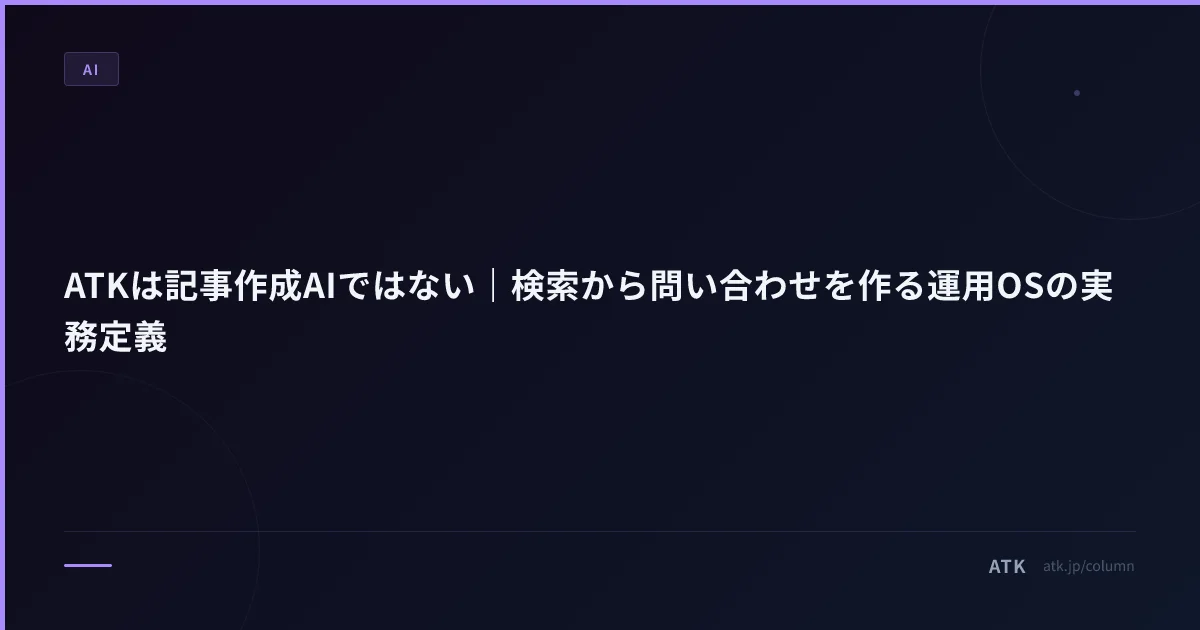 AI

ATKは記事作成AIではない｜検索から問い合わせを作る運用OSの実務定義

ATK atk.jp/column